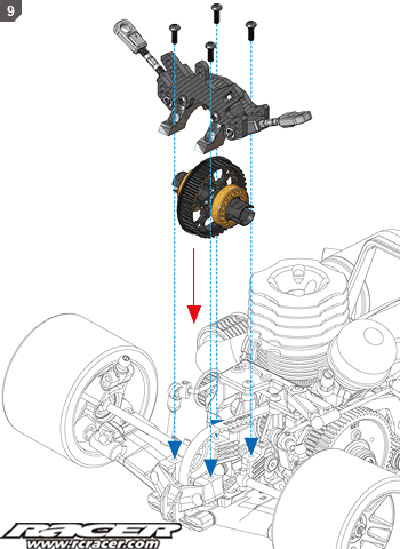 9

RACER
www.rcracer.com